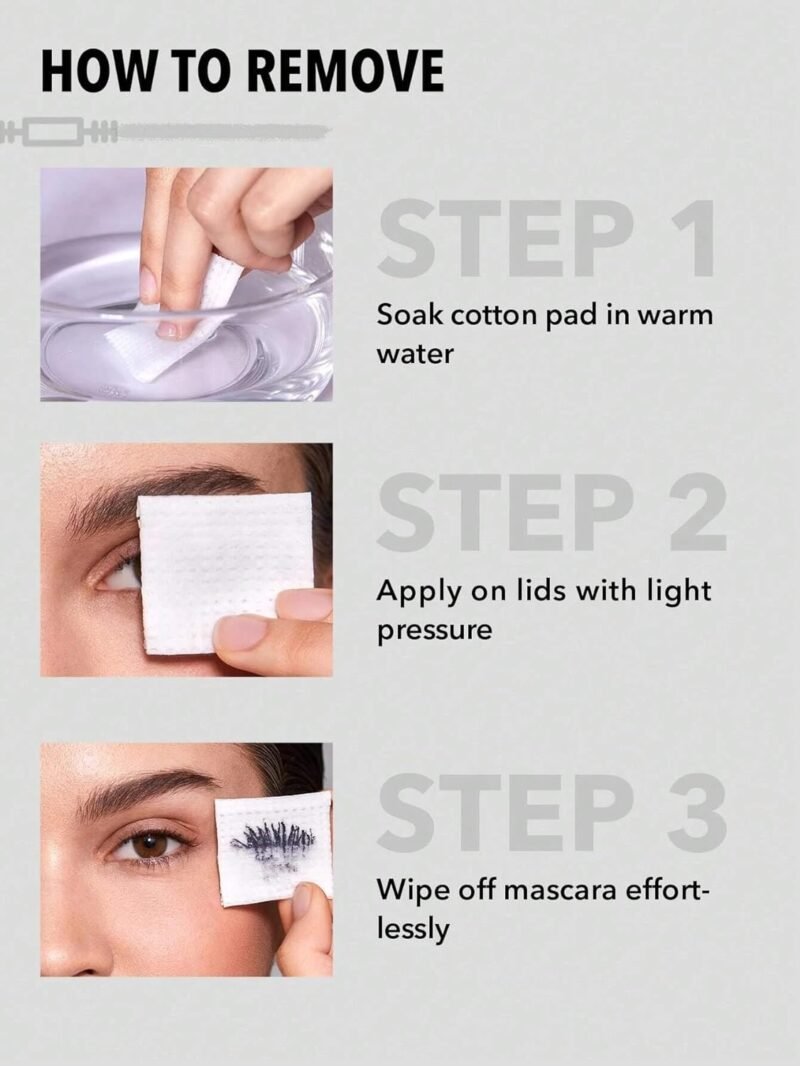 HOW TO REMOVE

STEP 1

Soak cotton pad in warm water

STEP 2

Apply on lids with light pressure

STEP 3

Wipe off mascara effortlessly